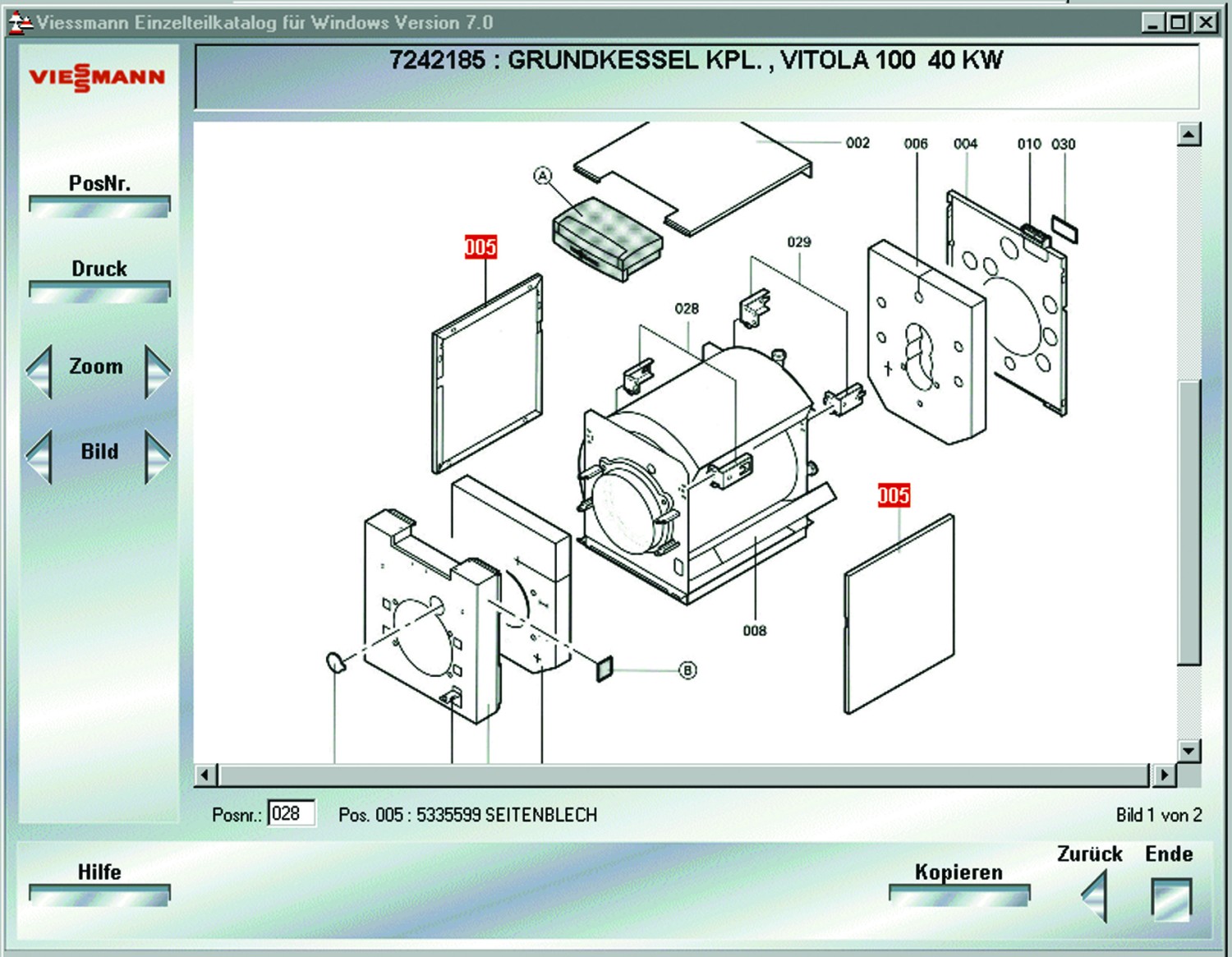 Viessmann Einzelteilkatalog für Windows Version 7.0

VIESSMANN

7242185 : GRUNDKESSEL KPL. , VITOLA 100 40 KW

PosNr.

Druck

Zoom

Bild

002 006 004 010 030

A

005

029

028

005

008

B

Posnr.: 028

Pos. 005 : 5335599 SEITENBLECH

Bild 1 von 2

Hilfe

Kopieren

Zurück

Ende